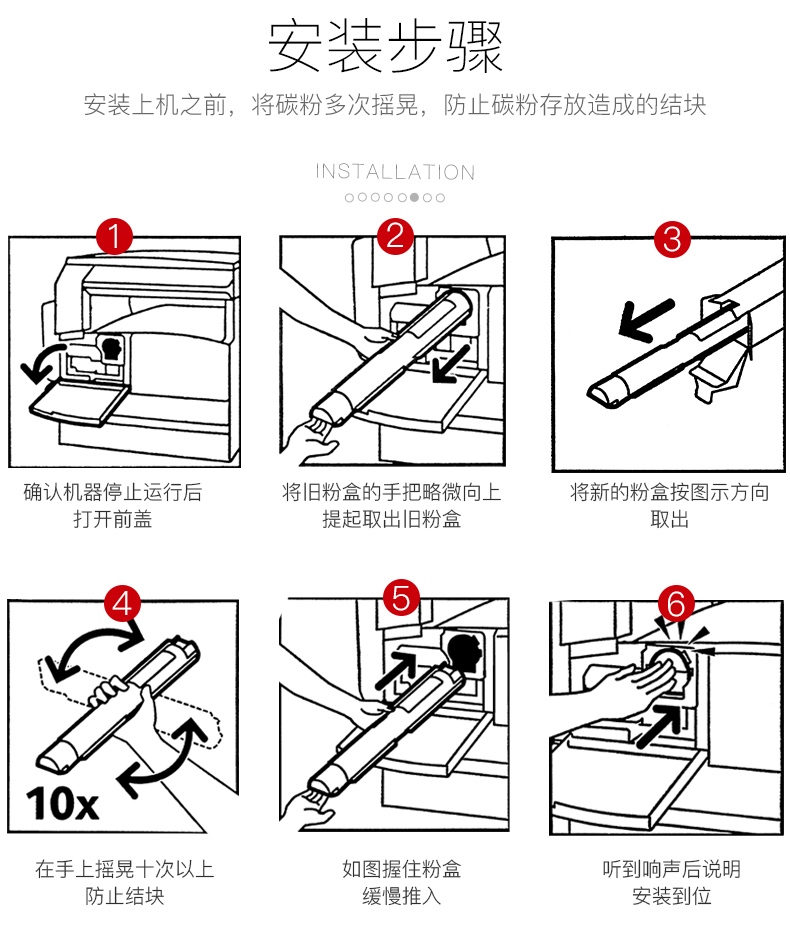 安装步骤

安装上机之前，将碳粉多次摇晃，防止碳粉存放造成的结块

INSTALLATION

1

确认机器停止运行后
打开前盖

2

将旧粉盒的手把略微向上
提起取出旧粉盒

3

将新的粉盒按图示方向
取出

4

10x

在手上摇晃十次以上
防止结块

5

如图握住粉盒
缓慢推入

6

听到响声后说明
安装到位